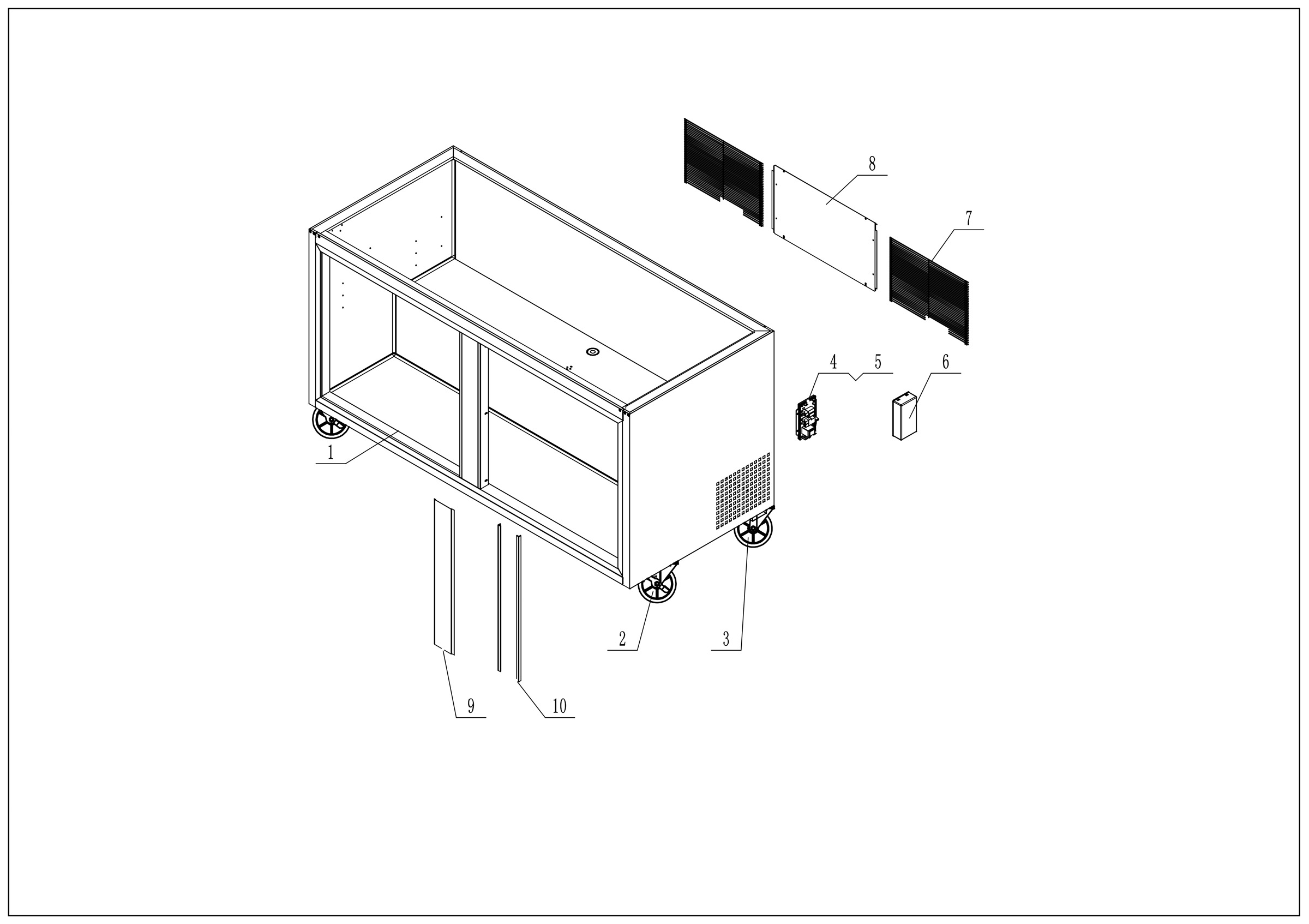 8
7
4
5
6
1
2
3
9
10